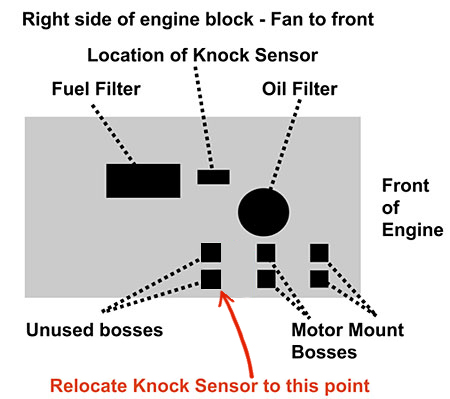 Right side of engine block - Fan to front

Location of Knock Sensor

Fuel Filter

Oil Filter

Front of Engine

Unused bosses

Motor Mount Bosses

Relocate Knock Sensor to this point